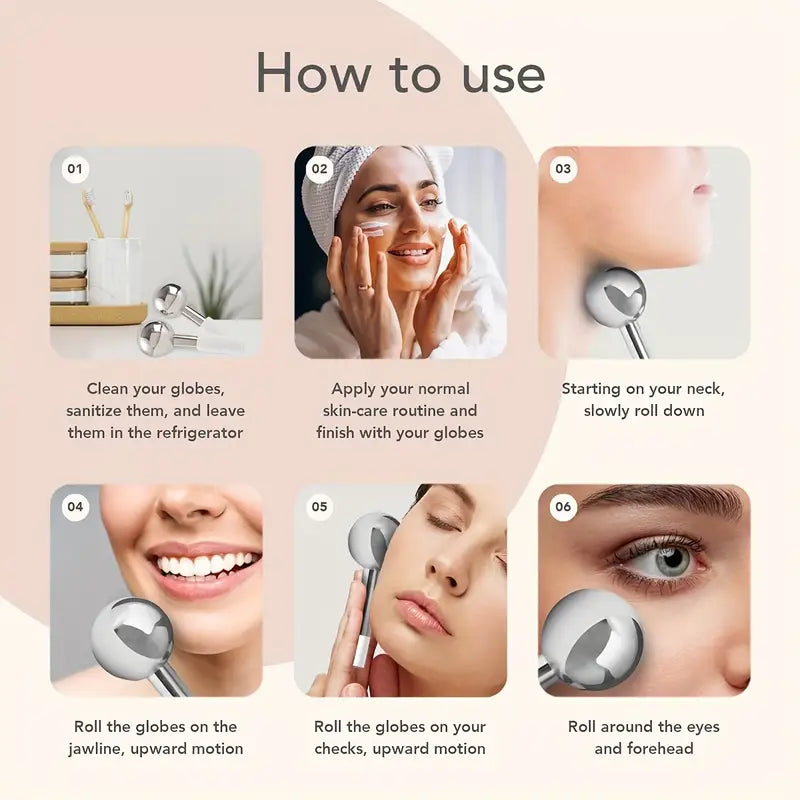 How to use

01

Clean your globes, sanitize them, and leave them in the refrigerator

02

Apply your normal skin-care routine and finish with your globes

03

Starting on your neck, slowly roll down

04

Roll the globes on the jawline, upward motion

05

Roll the globes on your checks, upward motion

06

Roll around the eyes and forehead